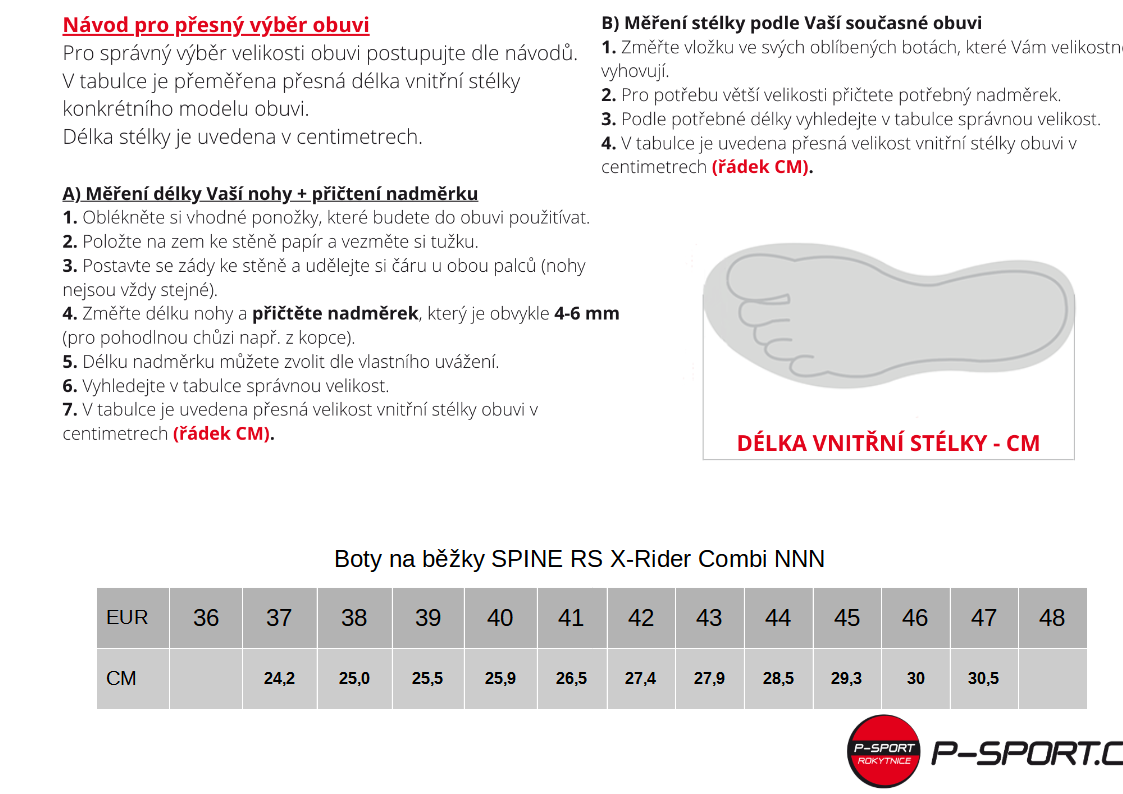 Návod pro přesný výběr obuvi
Pro správný výběr velikosti obuvi postupujte dle návodů. V tabulce je přeměřena přesná délka vnitřní stélky konkrétního modelu obuvi.
Délka stélky je uvedena v centimetrech.

A) Měření délky Vaší nohy + přičtení nadměrku
1. Oblékněte si vhodné ponožky, které budete do obuvi použitívat.
2. Položte na zem ke stěně papír a vezměte si tužku.
3. Postavte se zády ke stěně a udělejte si čáru u obou palců (nohy nejsou vždy stejné).
4. Změřte délku nohy a přičtěte nadměrek, který je obvykle 4-6 mm (pro pohodlnou chůzi např. z kopce).
5. Délku nadměrku můžete zvolit dle vlastního uvážení.
6. Vyhledejte v tabulce správnou velikost.
7. V tabulce je uvedena přesná velikost vnitřní stélky obuvi v centimetrech (řádek CM).

B) Měření stélky podle Vaší současné obuvi
1. Změřte vložku ve svých oblíbených botách, které Vám velikostně vyhovují.
2. Pro potřebu větší velikosti přičtete potřebný nadměrek.
3. Podle potřebné délky vyhledejte v tabulce správnou velikost.
4. V tabulce je uvedena přesná velikost vnitřní stélky obuvi v centimetrech (řádek CM).

DÉLKA VNITŘNÍ STÉLKY - CM

Boty na běžky SPINE RS X-Rider Combi NNN

| EUR | 36 | 37 | 38 | 39 | 40 | 41 | 42 | 43 | 44 | 45 | 46 | 47 | 48 |
|---|---|---|---|---|---|---|---|---|---|---|---|---|---|
| CM | | 24,2 | 25,0 | 25,5 | 25,9 | 26,5 | 27,4 | 27,9 | 28,5 | 29,3 | 30 | 30,5 | |

P-SPORT ROKYTNICE
P-SPORT.C